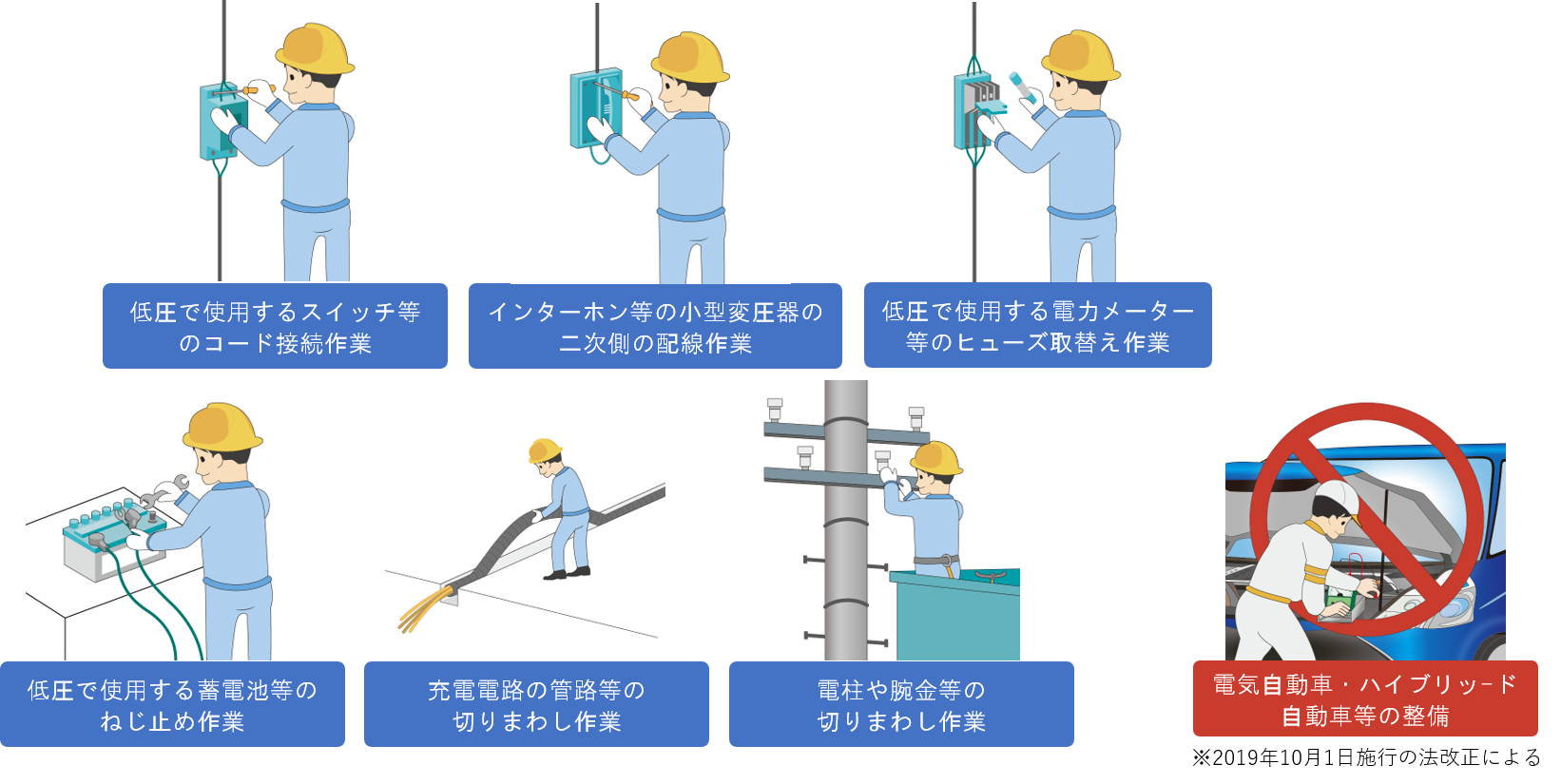 低圧で使用するスイッチ等のコード接続作業

インターホン等の小型変圧器の二次側の配線作業

低圧で使用する電力メーター等のヒューズ取替え作業

低圧で使用する蓄電池等のねじ止め作業

充電電路の管路等の切りまわし作業

電柱や腕金等の切りまわし作業

電気自動車・ハイブリッ-ド自動車等の整備

※2019年10月1日施行の法改正による